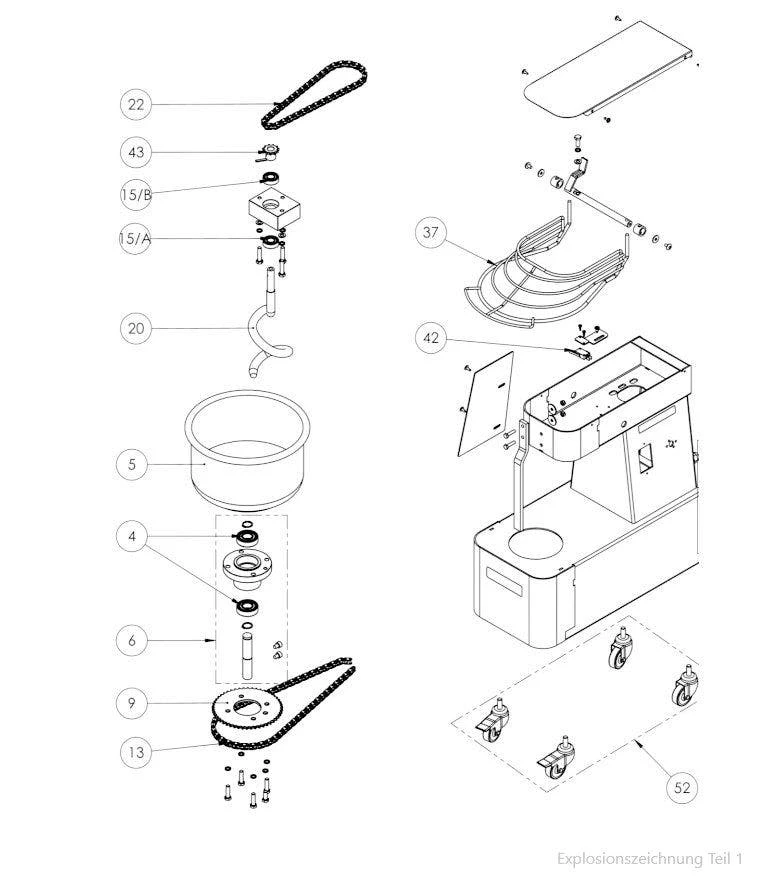 22

43

15/B

15/A

20

5

4

6

9

13

37

42

52

Explosionszeichnung Teil 1